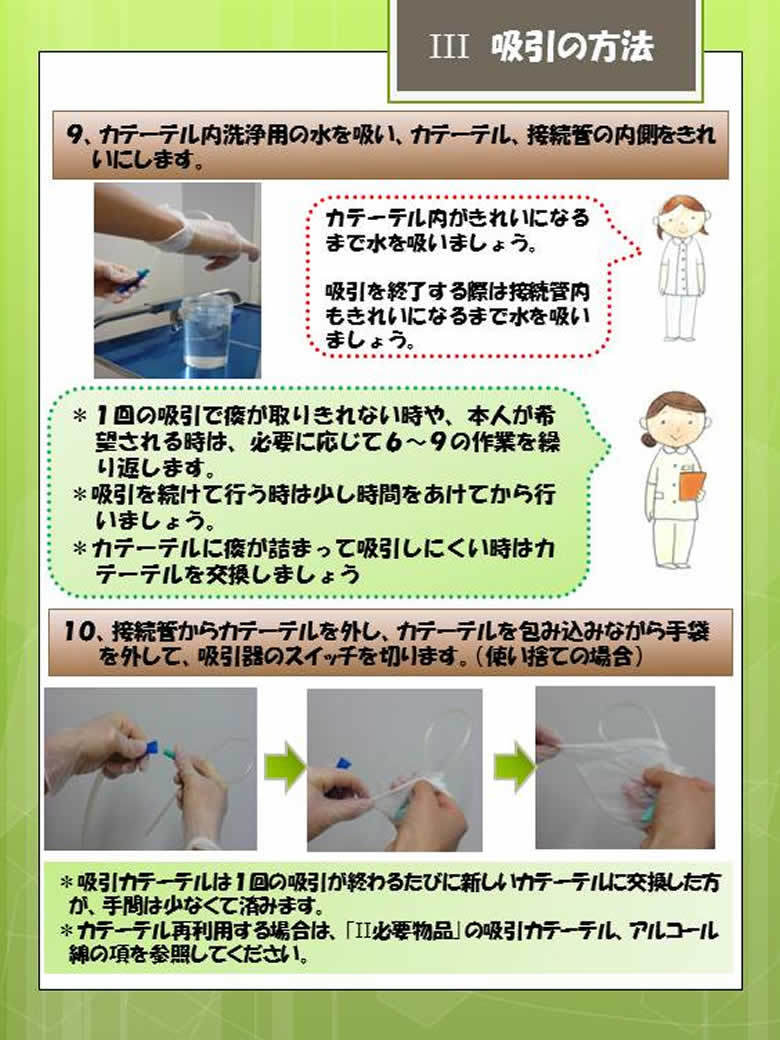 III 吸引の方法

9、カテーテル内洗浄用の水を吸い、カテーテル、接続管の内側をきれいにします。

カテーテル内がきれいになるまで水を吸いましょう。

吸引を終了する際は接続管内もきれいになるまで水を吸いましょう。

＊１回の吸引で痰が取りきれない時や、本人が希望される時は、必要に応じて６～９の作業を繰り返します。
＊吸引を続けて行う時は少し時間をあけてから行いましょう。
＊カテーテルに痰が詰まって吸引しにくい時はカテーテルを交換しましょう

10、接続管からカテーテルを外し、カテーテルを包み込みながら手袋を外して、吸引器のスイッチを切ります。（使い捨ての場合）

＊吸引カテーテルは１回の吸引が終わるたびに新しいカテーテルに交換した方が、手間は少なくて済みます。
＊カテーテル再利用する場合は、「II必要物品」の吸引カテーテル、アルコール綿の項を参照してください。