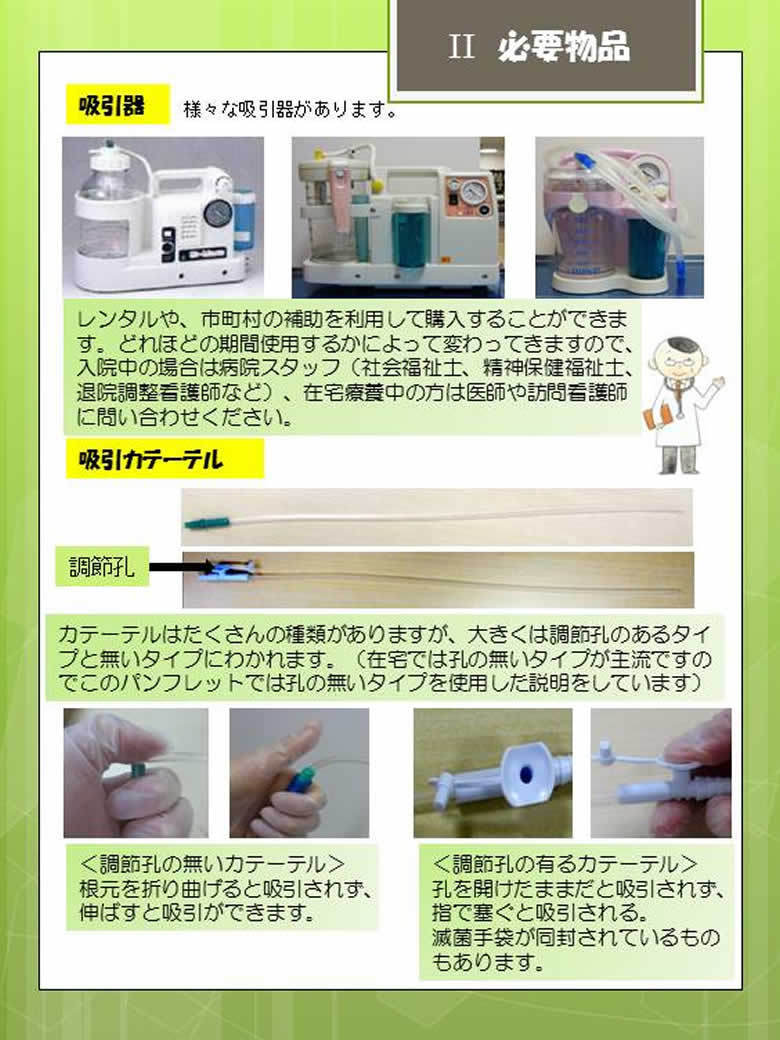 II 必要物品

吸引器

様々な吸引器があります。

レンタルや、市町村の補助を利用して購入することができます。どれほどの期間使用するかによって変わってきますので、入院中の場合は病院スタッフ（社会福祉士、精神保健福祉士、退院調整看護師など）、在宅療養中の方は医師や訪問看護師に問い合わせください。

吸引カテーテル

調節孔

カテーテルはたくさんの種類がありますが、大きくは調節孔のあるタイプと無いタイプにわかれます。（在宅では孔の無いタイプが主流ですのでこのパンフレットでは孔の無いタイプを使用した説明をしています）

＜調節孔の無いカテーテル＞
根元を折り曲げると吸引されず、伸ばすと吸引ができます。

＜調節孔の有るカテーテル＞
孔を開けたままだと吸引されず、指で塞ぐと吸引される。
滅菌手袋が同封されているものもあります。